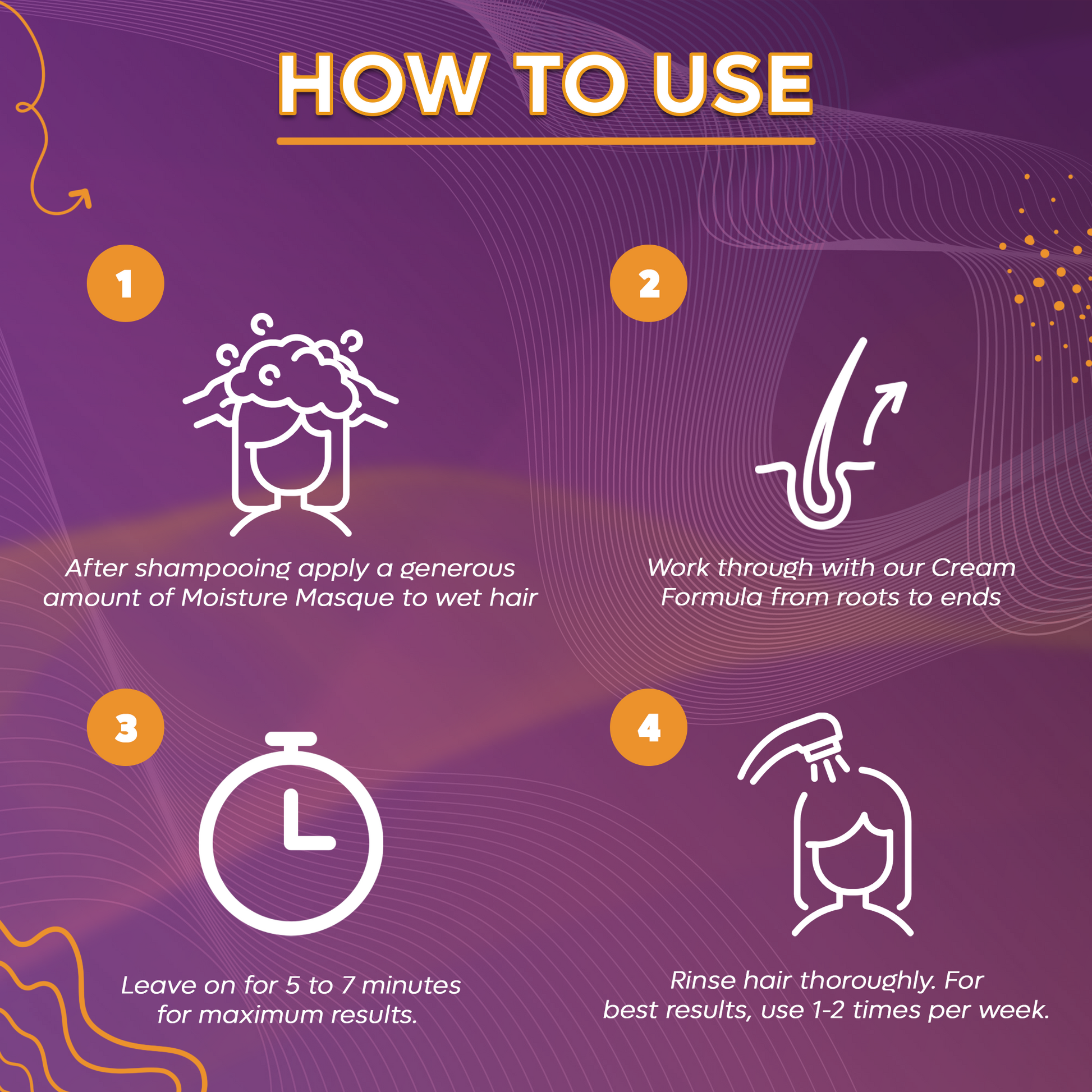 HOW TO USE

1

After shampooing apply a generous amount of Moisture Masque to wet hair

2

Work through with our Cream Formula from roots to ends

3

Leave on for 5 to 7 minutes for maximum results.

4

Rinse hair thoroughly. For best results, use 1-2 times per week.